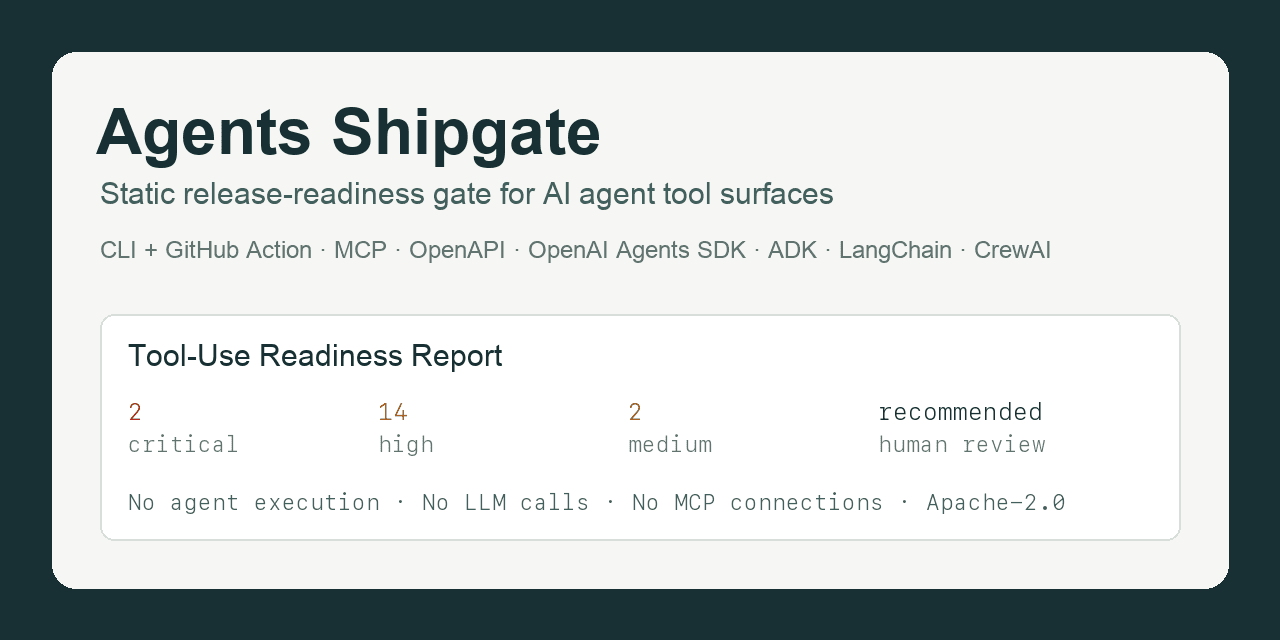 Agents Shipgate

Static release-readiness gate for AI agent tool surfaces

CLI + GitHub Action · MCP · OpenAPI · OpenAI Agents SDK · ADK · LangChain · CrewAI

Tool-Use Readiness Report

2
critical

14
high

2
medium

recommended
human review

No agent execution · No LLM calls · No MCP connections · Apache-2.0